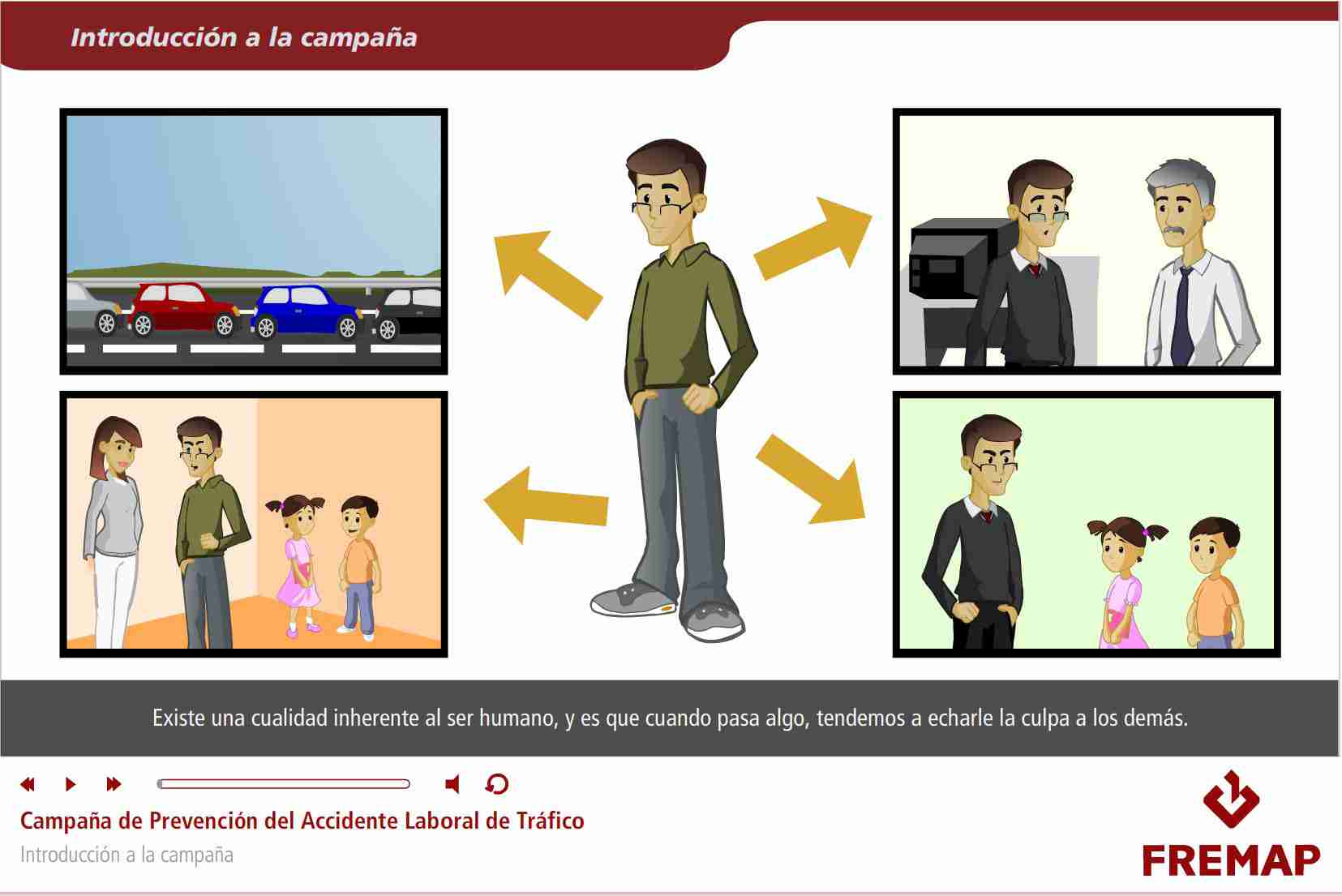 Introducción a la campaña

Existe una cualidad inherente al ser humano, y es que cuando pasa algo, tendemos a echarle la culpa a los demás.

Campaña de Prevención del Accidente Laboral de Tráfico

Introducción a la campaña

FREMAP