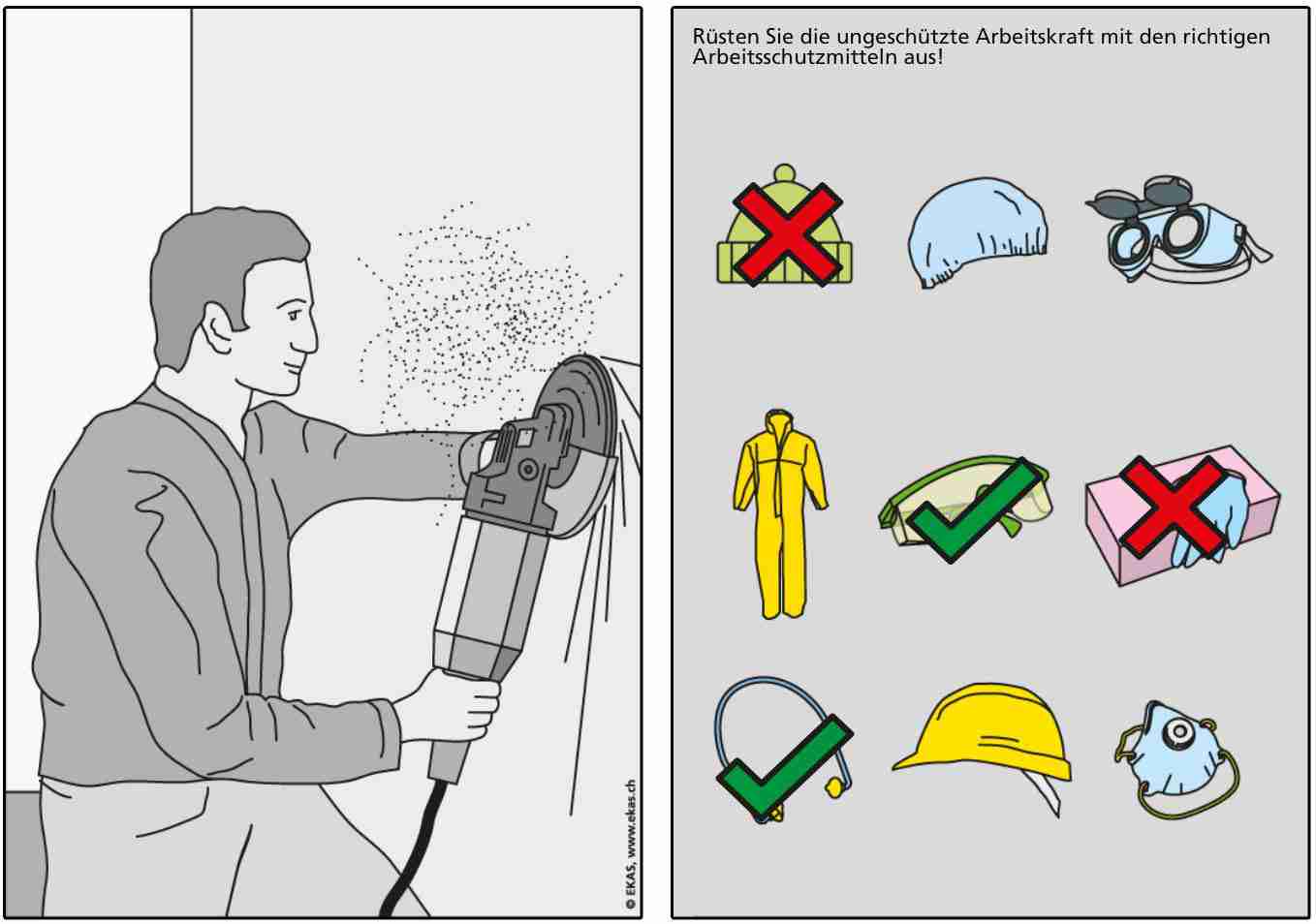 © EKAS, www.ekas.ch

Rüsten Sie die ungeschützte Arbeitskraft mit den richtigen Arbeitsschutzmitteln aus!