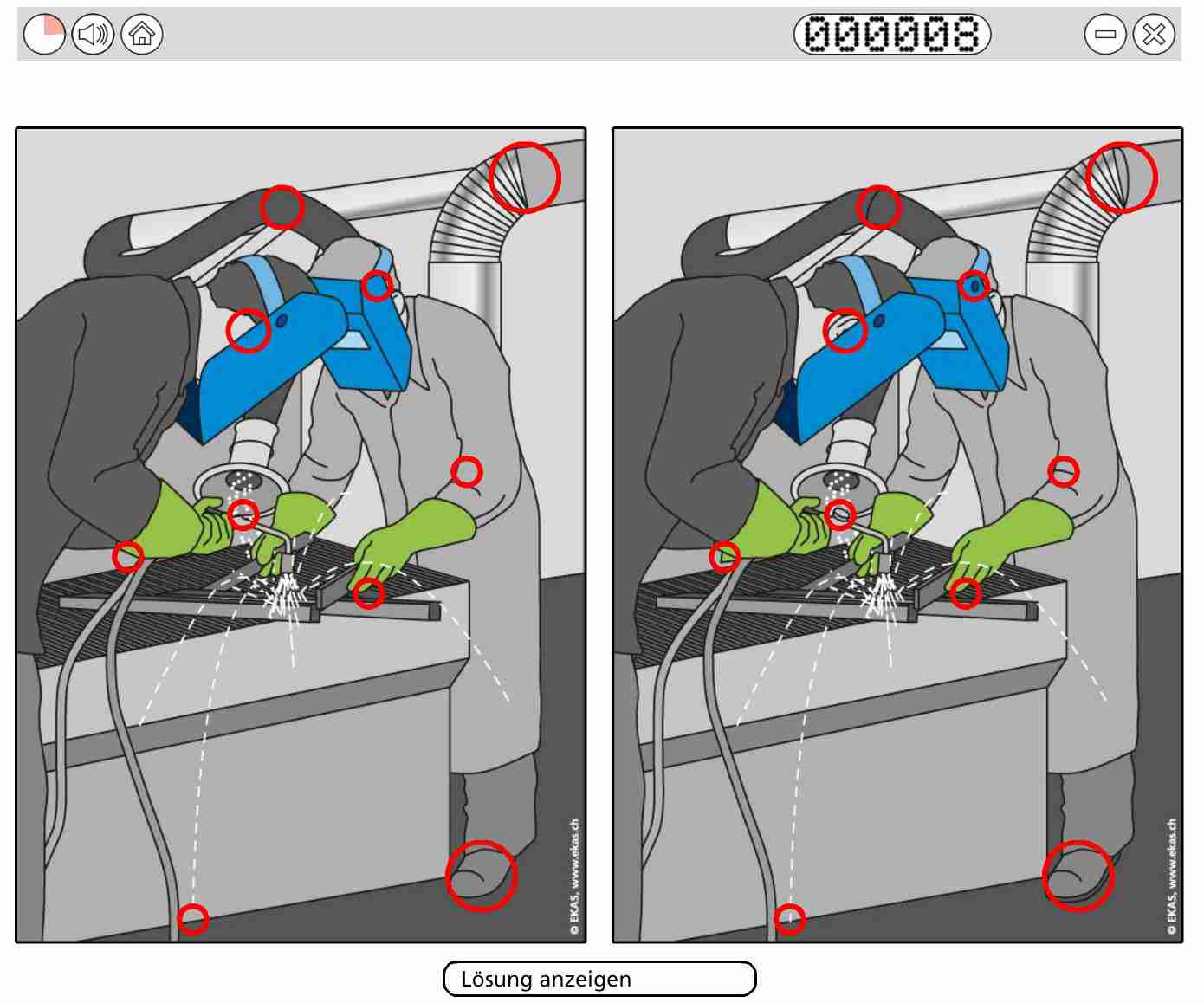 000008

© EKAS, www.ekas.ch

© EKAS, www.ekas.ch

Lösung anzeigen