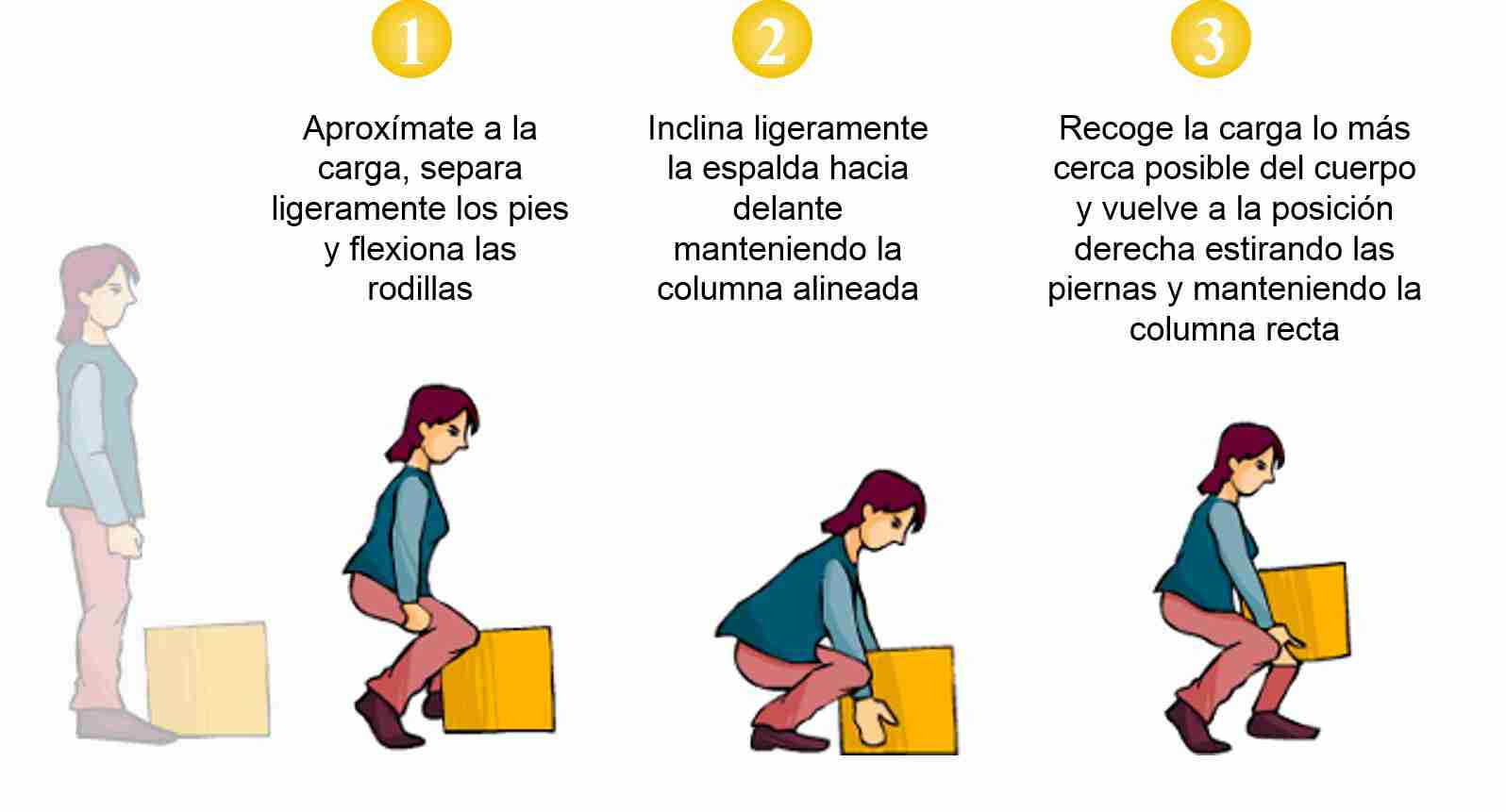 1

Aproxímate a la carga, separa ligeramente los pies y flexiona las rodillas

2

Inclina ligeramente la espalda hacia delante manteniendo la columna alineada

3

Recoge la carga lo más cerca posible del cuerpo y vuelve a la posición derecha estirando las piernas y manteniendo la columna recta